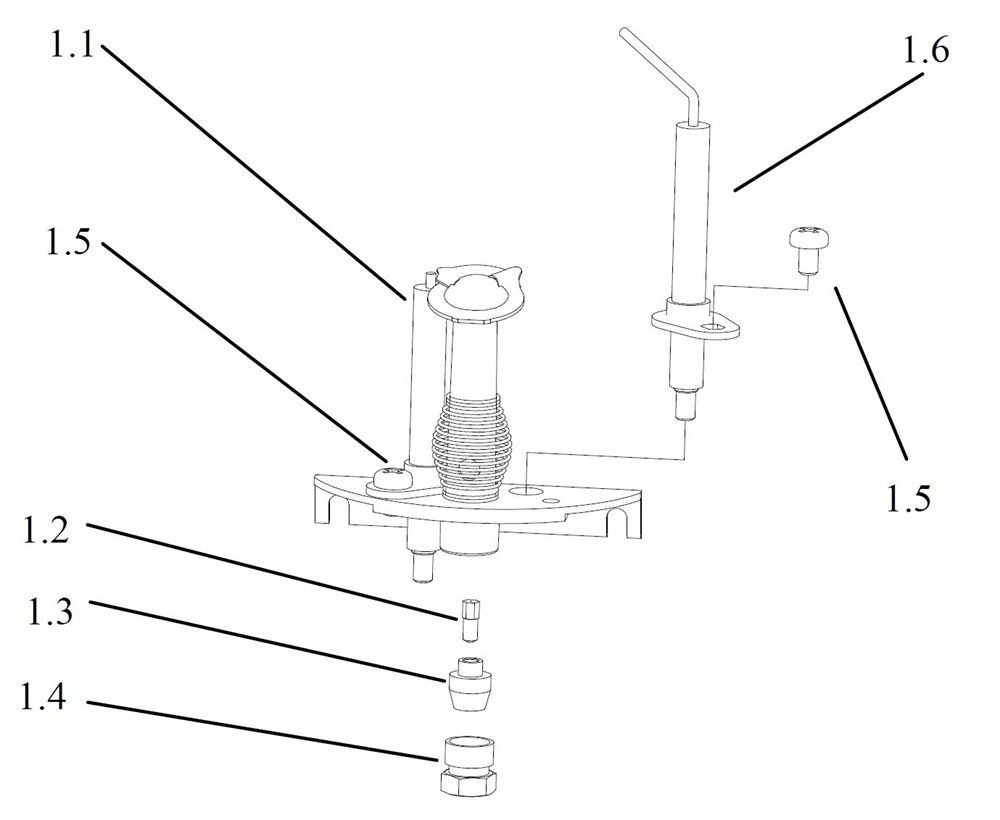 1.1

1.6

1.5

1.5

1.2

1.3

1.4