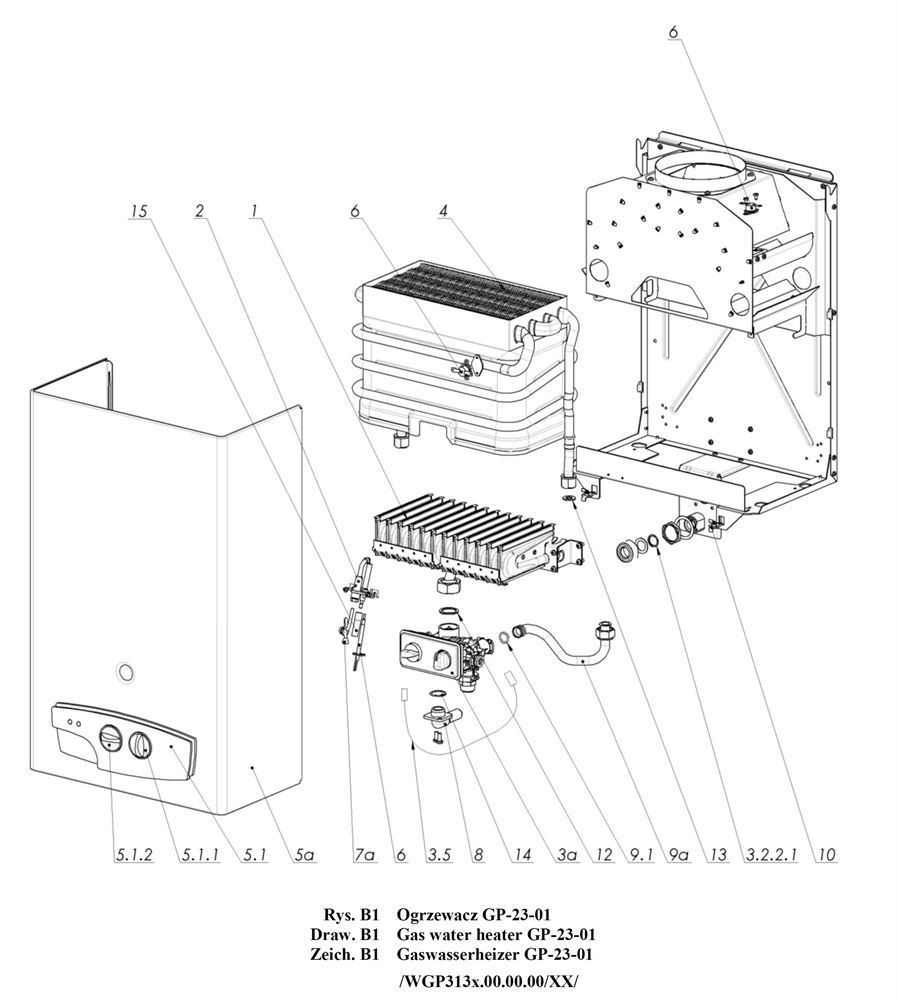 6

15 2 1 6 4

5.1.2 5.1.1 5.1 5a 7a 6 3.5 8 14 3a 12 9.1 9a 13 3.2.2.1 10

Rys. B1 Ogrzewacz GP-23-01
Draw. B1 Gas water heater GP-23-01
Zeich. B1 Gaswasserheizer GP-23-01

/WGP313x.00.00.00/XX/