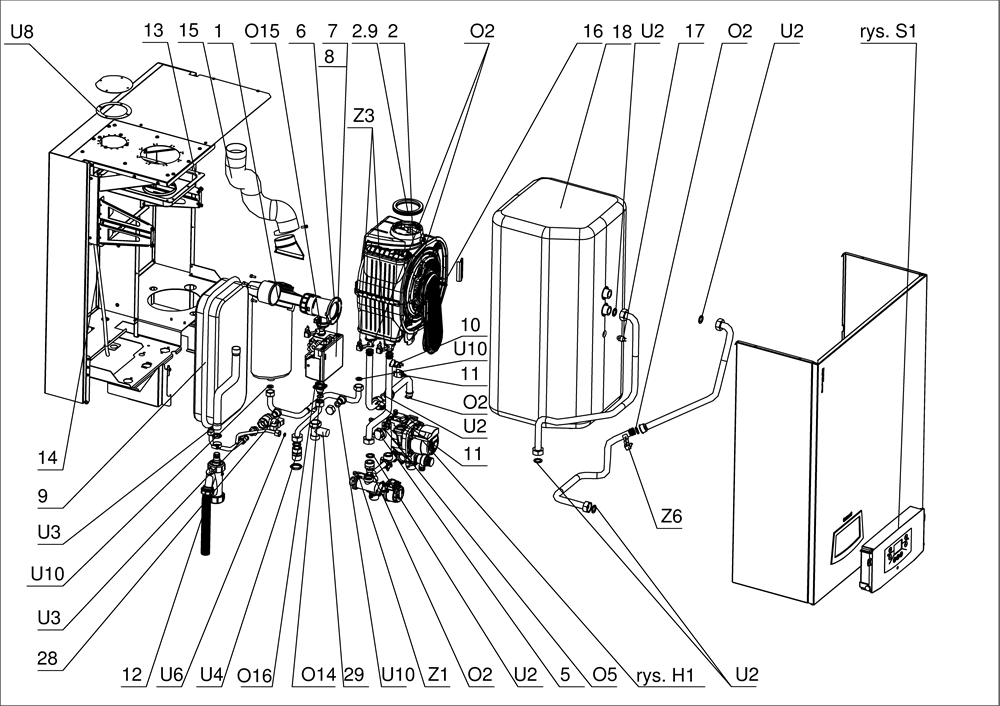 U8
13
15
1
O15
6
7
8
2.9
2
O2
16
18
U2
17
O2
U2
rys. S1
Z3
10
U10
11
O2
U2
11
Z6
14
9
U3
U10
U3
28
12
U6
U4
O16
O14
29
U10
Z1
O2
U2
5
O5
rys. H1
U2